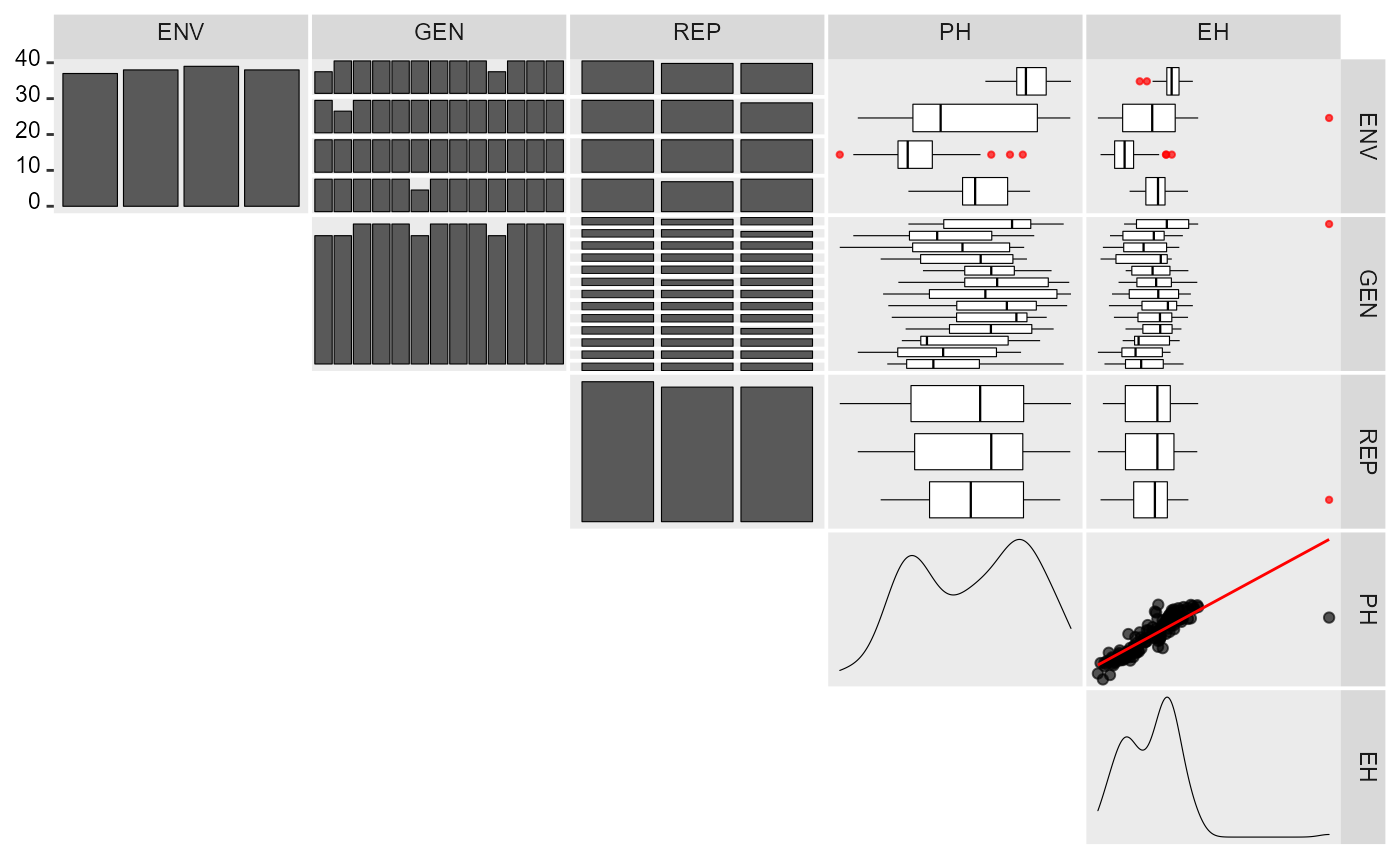 ENV GEN REP PH EH

40
30
20
10
0

ENV
GEN
REP
PH
EH